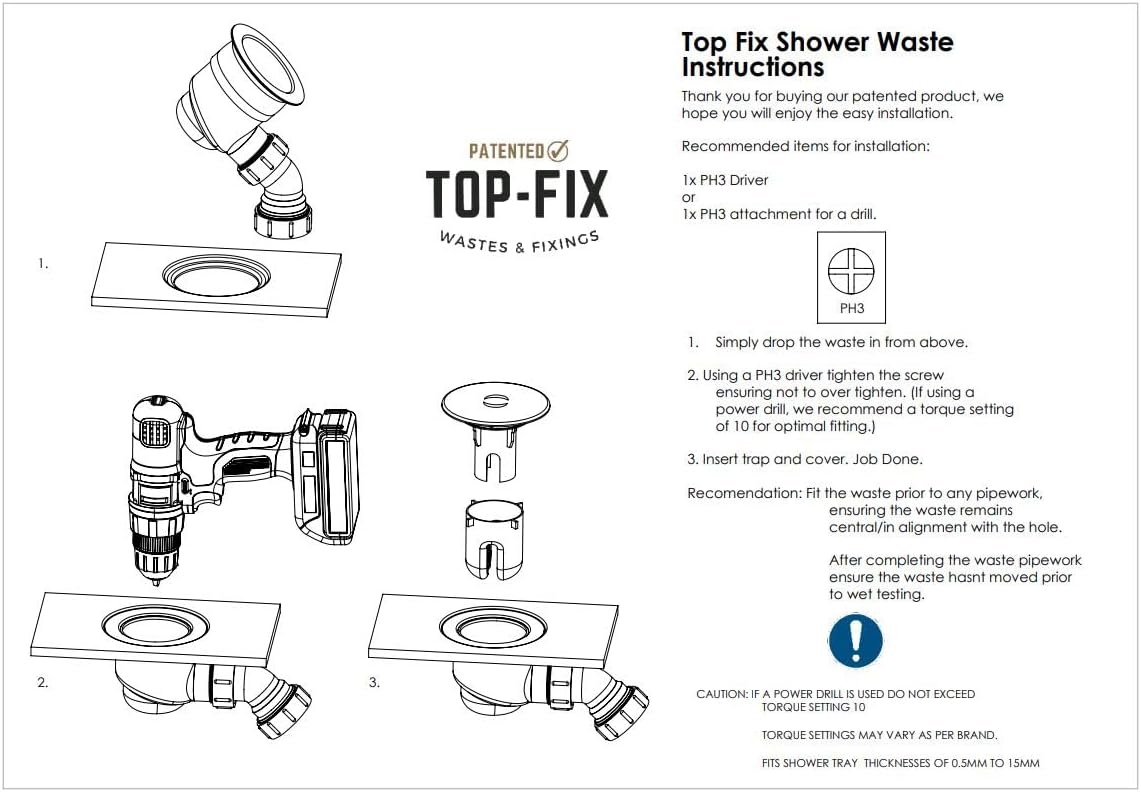 1.

PATENTED
TOP-FIX
WASTES & FIXINGS

2.

3.

Top Fix Shower Waste Instructions

Thank you for buying our patented product, we hope you will enjoy the easy installation.

Recommended items for installation:

1x PH3 Driver
or
1x PH3 attachment for a drill.

PH3

1. Simply drop the waste in from above.

2. Using a PH3 driver tighten the screw ensuring not to over tighten. (If using a power drill, we recommend a torque setting of 10 for optimal fitting.)

3. Insert trap and cover. Job Done.

Recomendation: Fit the waste prior to any pipework, ensuring the waste remains central/in alignment with the hole.

After completing the waste pipework ensure the waste hasnt moved prior to wet testing.

CAUTION: IF A POWER DRILL IS USED DO NOT EXCEED TORQUE SETTING 10

TORQUE SETTINGS MAY VARY AS PER BRAND.

FITS SHOWER TRAY THICKNESSES OF 0.5MM TO 15MM