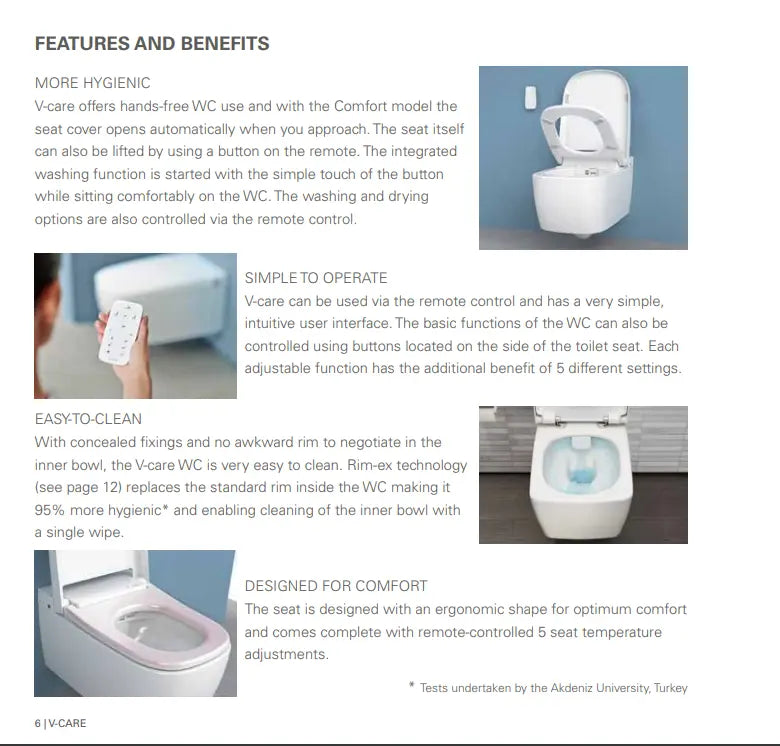 FEATURES AND BENEFITS

MORE HYGIENIC
V-care offers hands-free WC use and with the Comfort model the seat cover opens automatically when you approach. The seat itself can also be lifted by using a button on the remote. The integrated washing function is started with the simple touch of the button while sitting comfortably on the WC. The washing and drying options are also controlled via the remote control.

SIMPLE TO OPERATE
V-care can be used via the remote control and has a very simple, intuitive user interface. The basic functions of the WC can also be controlled using buttons located on the side of the toilet seat. Each adjustable function has the additional benefit of 5 different settings.

EASY-TO-CLEAN
With concealed fixings and no awkward rim to negotiate in the inner bowl, the V-care WC is very easy to clean. Rim-ex technology (see page 12) replaces the standard rim inside the WC making it 95% more hygienic* and enabling cleaning of the inner bowl with a single wipe.

DESIGNED FOR COMFORT
The seat is designed with an ergonomic shape for optimum comfort and comes complete with remote-controlled 5 seat temperature adjustments.

* Tests undertaken by the Akdeniz University, Turkey

6 | V-CARE